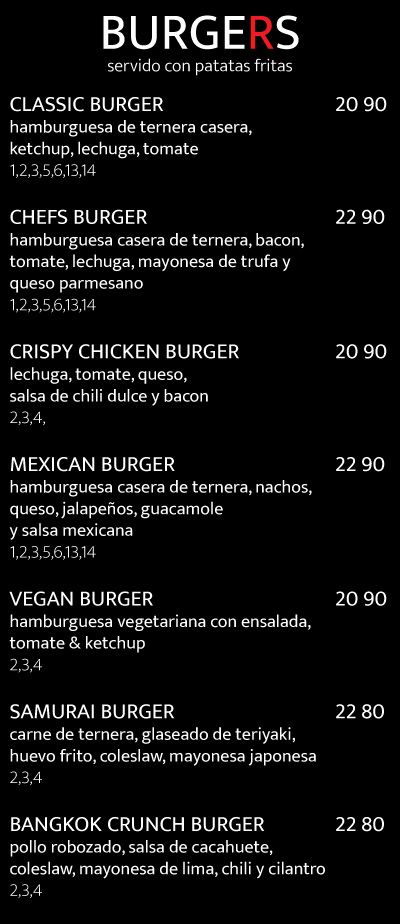 BURGERS
servido con patatas fritas

CLASSIC BURGER
20 90
hamburguesa de ternera casera, ketchup, lechuga, tomate
1,2,3,5,6,13,14

CHEFS BURGER
22 90
hamburguesa casera de ternera, bacon, tomate, lechuga, mayonesa de trufa y queso parmesano
1,2,3,5,6,13,14

CRISPY CHICKEN BURGER
20 90
lechuga, tomate, queso, salsa de chili dulce y bacon
2,3,4,

MEXICAN BURGER
22 90
hamburguesa casera de ternera, nachos, queso, jalapeños, guacamole y salsa mexicana
1,2,3,5,6,13,14

VEGAN BURGER
20 90
hamburguesa vegetariana con ensalada, tomate & ketchup
2,3,4

SAMURAI BURGER
22 80
carne de ternera, glaseado de teriyaki, huevo frito, coleslaw, mayonesa japonesa
2,3,4

BANGKOK CRUNCH BURGER
22 80
pollo robozado, salsa de cacahuete, coleslaw, mayonesa de lima, chili y cilantro
2,3,4